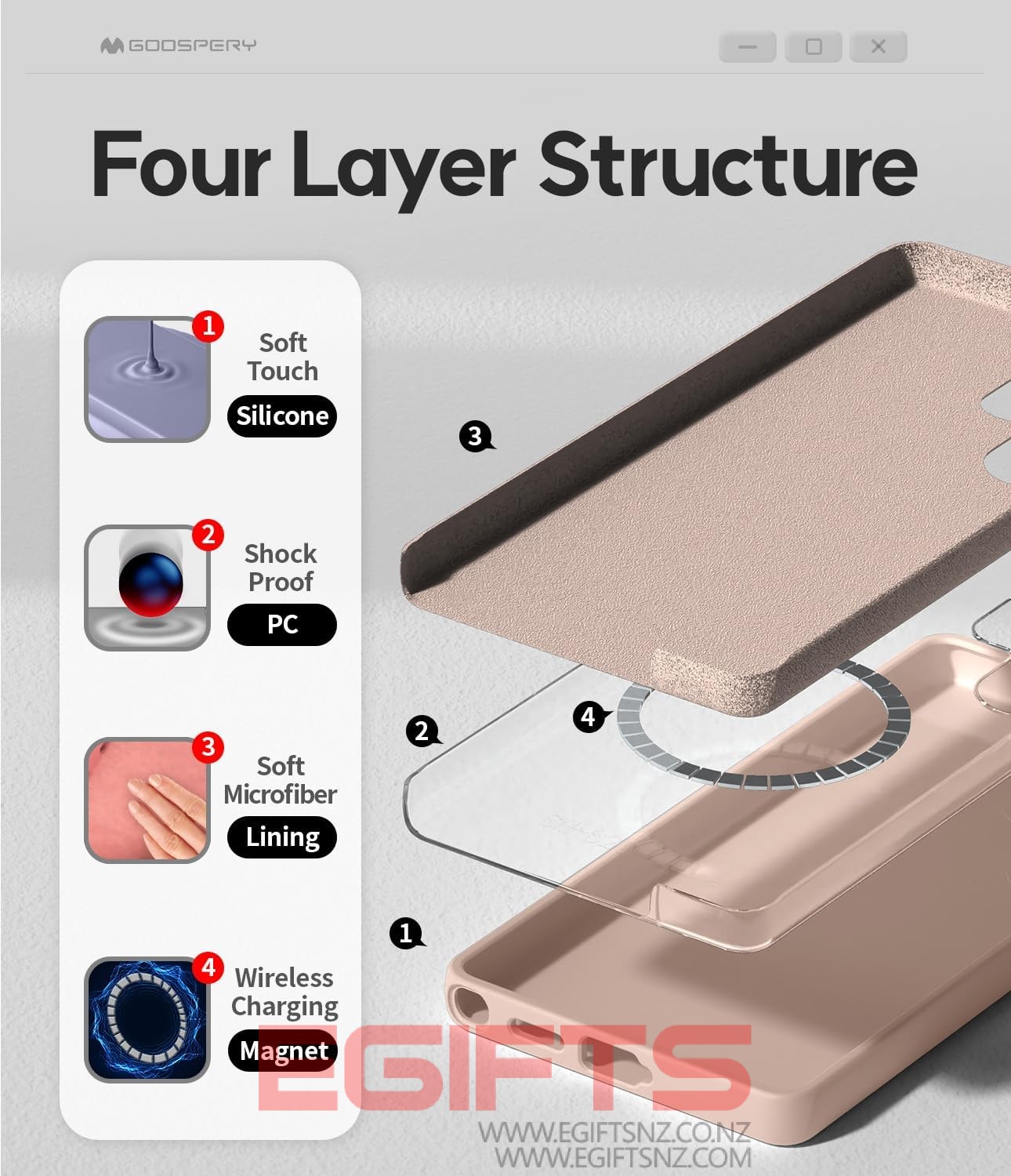 GOOSPERY

Four Layer Structure

1 Soft Touch Silicone

2 Shock Proof PC

3 Soft Microfiber Lining

4 Wireless Charging Magnet

3

4

2

1

EGIFTS
WWW.EGIFTSNZ.CO.NZ
WWW.EGIFTSNZ.COM