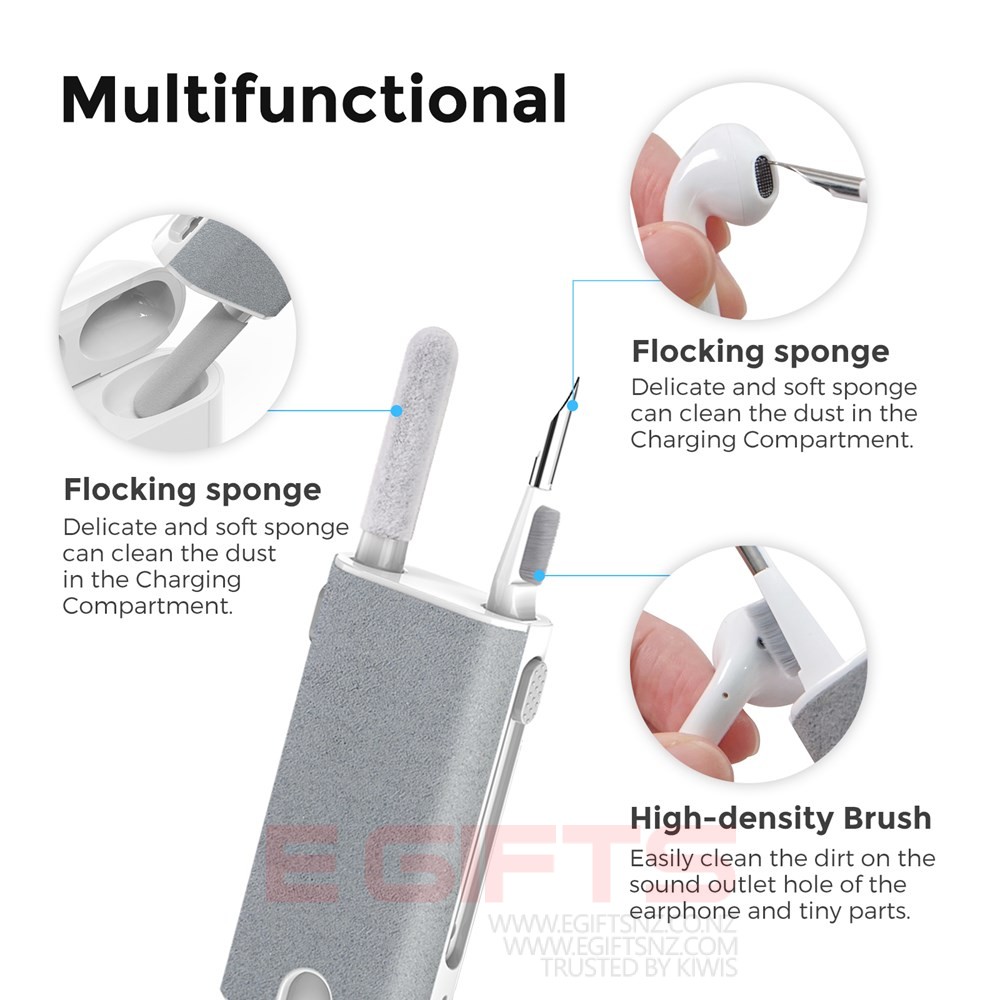 Multifunctional

Flocking sponge
Delicate and soft sponge can clean the dust in the Charging Compartment.

Flocking sponge
Delicate and soft sponge can clean the dust in the Charging Compartment.

High-density Brush
Easily clean the dirt on the sound outlet hole of the earphone and tiny parts.

EGIFTS
WWW.EGIFTSNZ.CO.NZ
WWW.EGIFTSNZ.COM
TRUSTED BY KIWIS